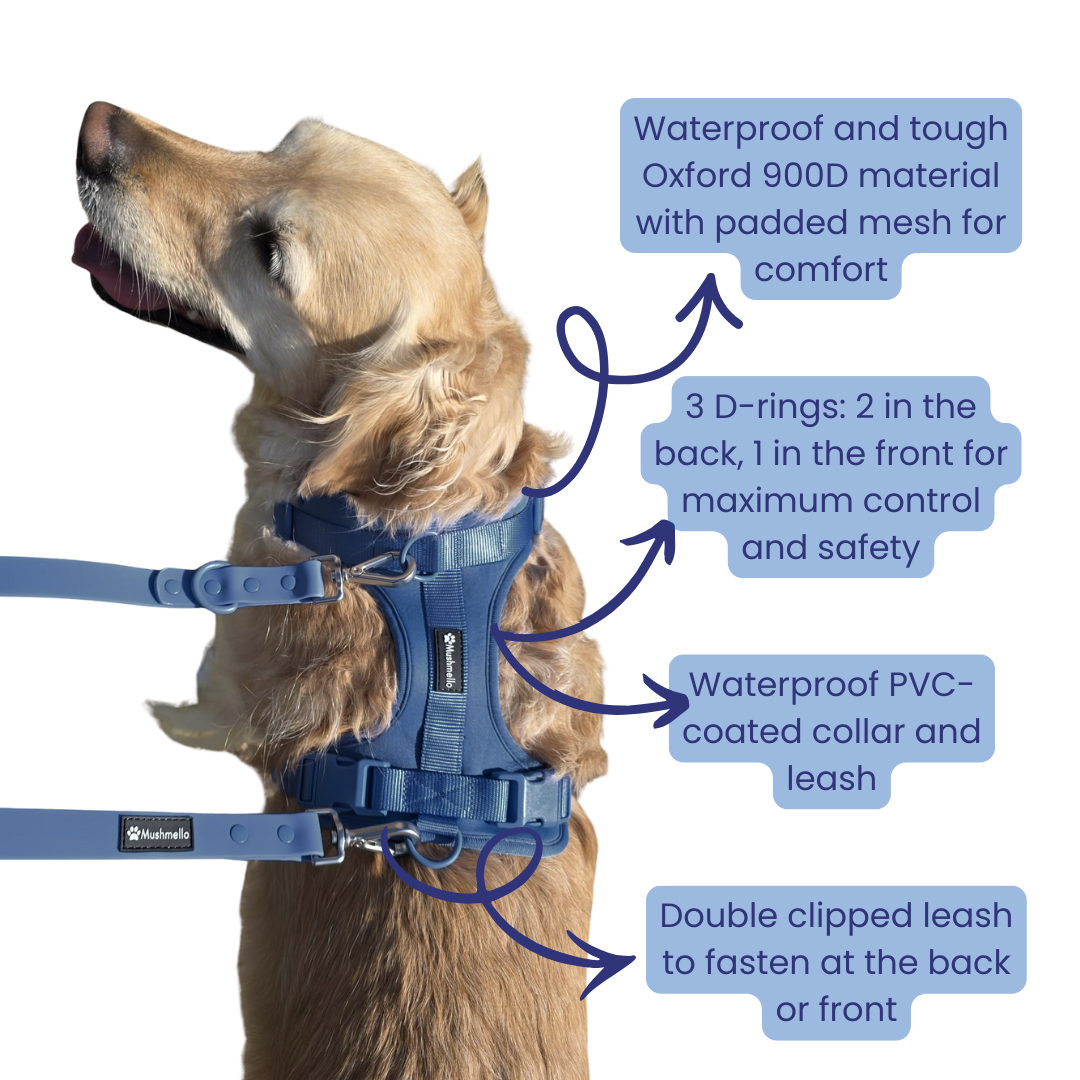 Waterproof and tough Oxford 900D material with padded mesh for comfort

3 D-rings: 2 in the back, 1 in the front for maximum control and safety

Waterproof PVC-coated collar and leash

Double clipped leash to fasten at the back or front

Mushmello

Mushmello